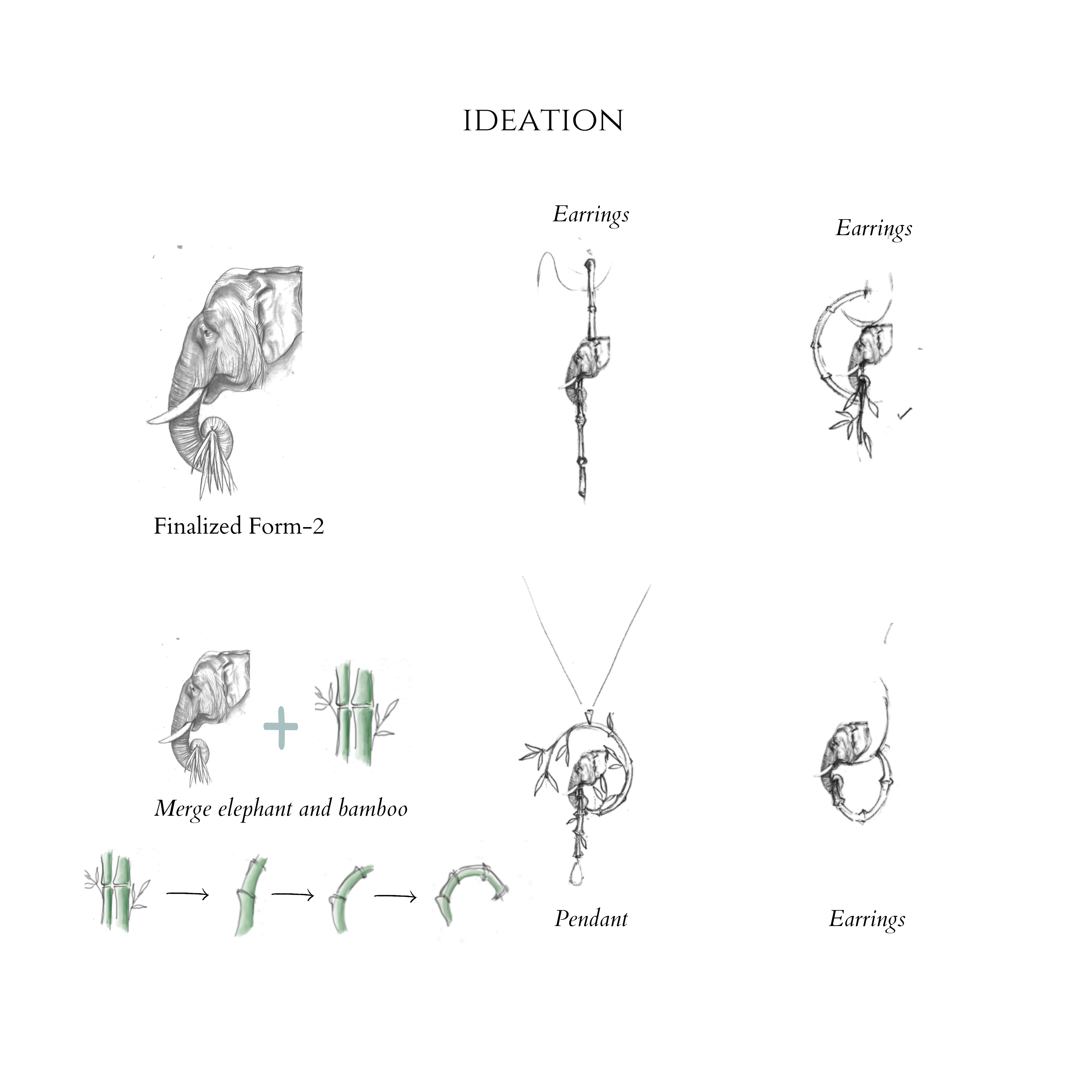 IDEATION

Earrings

Earrings

Finalized Form-2

Merge elephant and bamboo

Pendant

Earrings